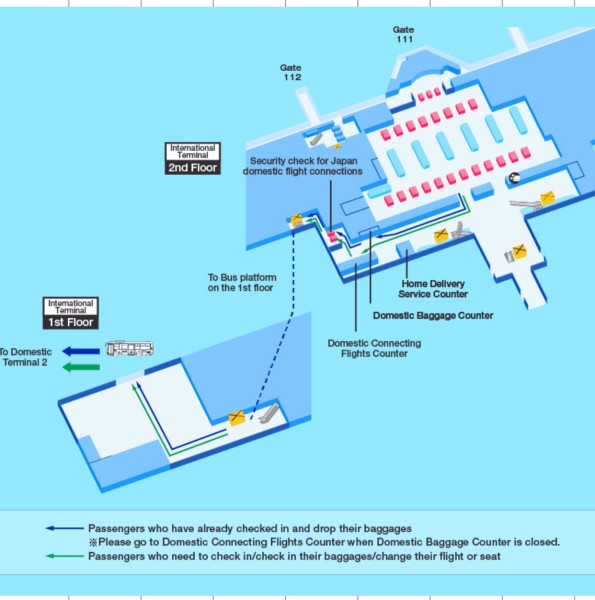 Gate
111

Gate
112

International Terminal
2nd Floor

Security check for Japan domestic flight connections

To Bus platform on the 1st floor

Home Delivery Service Counter

Domestic Baggage Counter

Domestic Connecting Flights Counter

International Terminal
1st Floor

To Domestic Terminal 2

Passengers who have already checked in and drop their baggages
※Please go to Domestic Connecting Flights Counter when Domestic Baggage Counter is closed.
Passengers who need to check in/check in their baggages/change their flight or seat